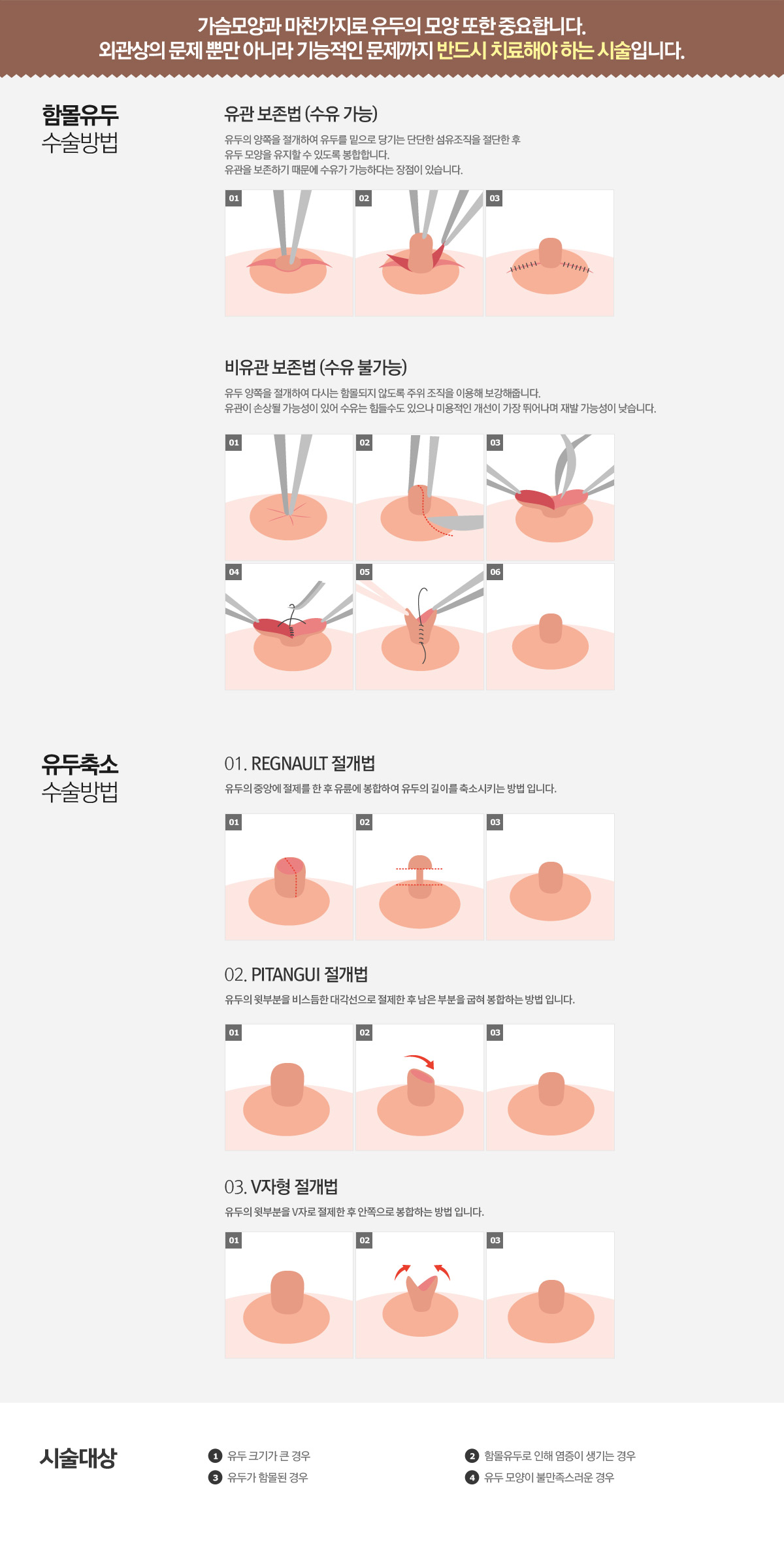 가슴모양과 마찬가지로 유두의 모양 또한 중요합니다.
외관상의 문제 뿐만 아니라 기능적인 문제까지 반드시 치료해야 하는 시술입니다.

함몰유두
수술방법

유관 보존법 (수유 가능)

유두의 양쪽을 절개하여 유두를 밑으로 당기는 단단한 섬유조직을 절단한 후 유두 모양을 유지할 수 있도록 봉합합니다.
유관을 보존하기 때문에 수유가 가능하다는 장점이 있습니다.

01 02 03

비유관 보존법 (수유 불가능)

유두 양쪽을 절개하여 다시는 함몰되지 않도록 주위 조직을 이용해 보강해줍니다.
유관이 손상될 가능성이 있어 수유는 힘들수도 있으나 미용적인 개선이 가장 뛰어나며 재발 가능성이 낮습니다.

01 02 03
04 05 06

유두축소
수술방법

01. REGNAULT 절개법

유두의 중앙에 절제를 한 후 유륜에 봉합하여 유두의 길이를 축소시키는 방법 입니다.

01 02 03

02. PITANGUI 절개법

유두의 윗부분을 비스듬한 대각선으로 절제한 후 남은 부분을 굽혀 봉합하는 방법 입니다.

01 02 03

03. V자형 절개법

유두의 윗부분을 V자로 절제한 후 안쪽으로 봉합하는 방법 입니다.

01 02 03

시술대상

1 유두 크기가 큰 경우
2 함몰유두로 인해 염증이 생기는 경우
3 유두가 함몰된 경우
4 유두 모양이 불만족스러운 경우